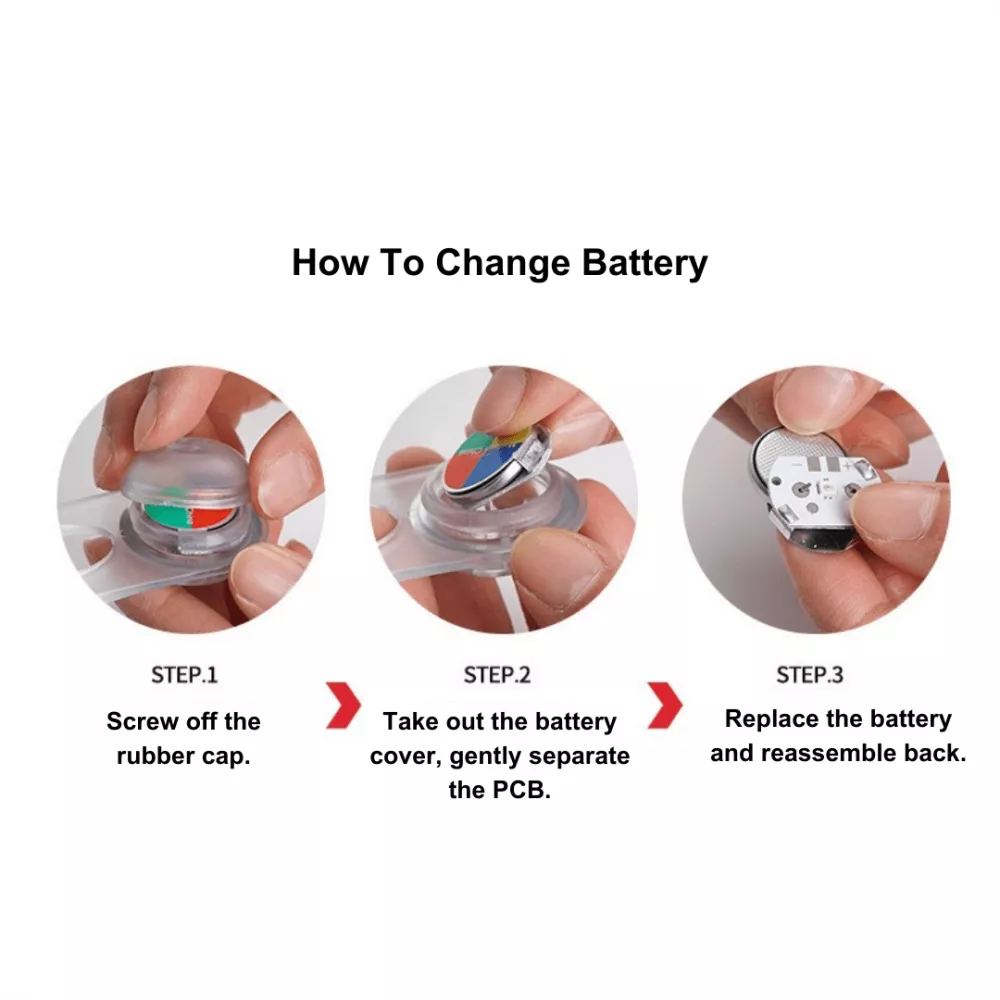 How To Change Battery

STEP.1

Screw off the rubber cap.

STEP.2

Take out the battery cover, gently separate the PCB.

STEP.3

Replace the battery and reassemble back.